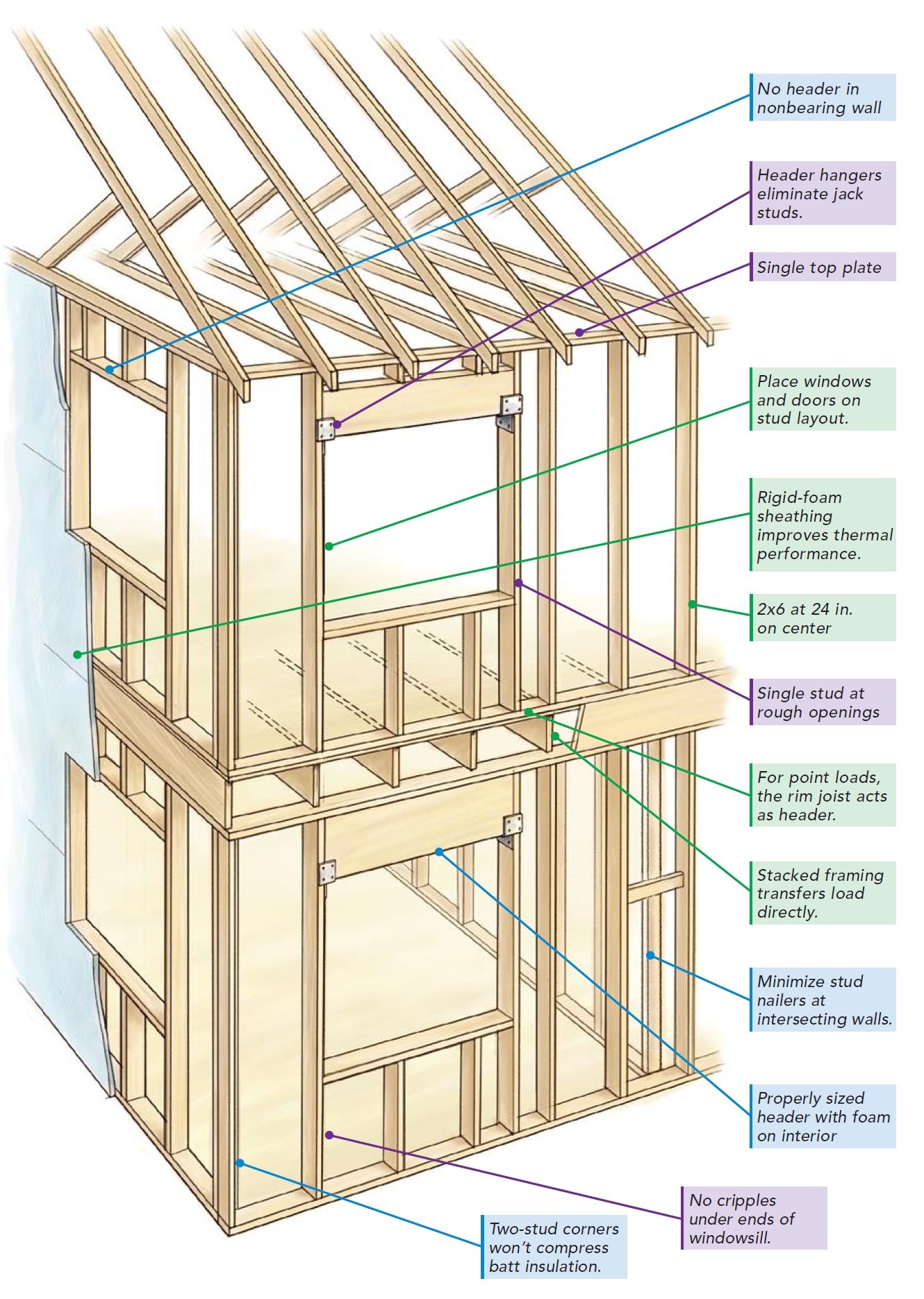 No header in nonbearing wall

Header hangers eliminate jack studs.

Single top plate

Place windows and doors on stud layout.

Rigid-foam sheathing improves thermal performance.

2x6 at 24 in. on center

Single stud at rough openings

For point loads, the rim joist acts as header.

Stacked framing transfers load directly.

Minimize stud nailers at intersecting walls.

Properly sized header with foam on interior

No cripples under ends of windowsill.

Two-stud corners won't compress batt insulation.